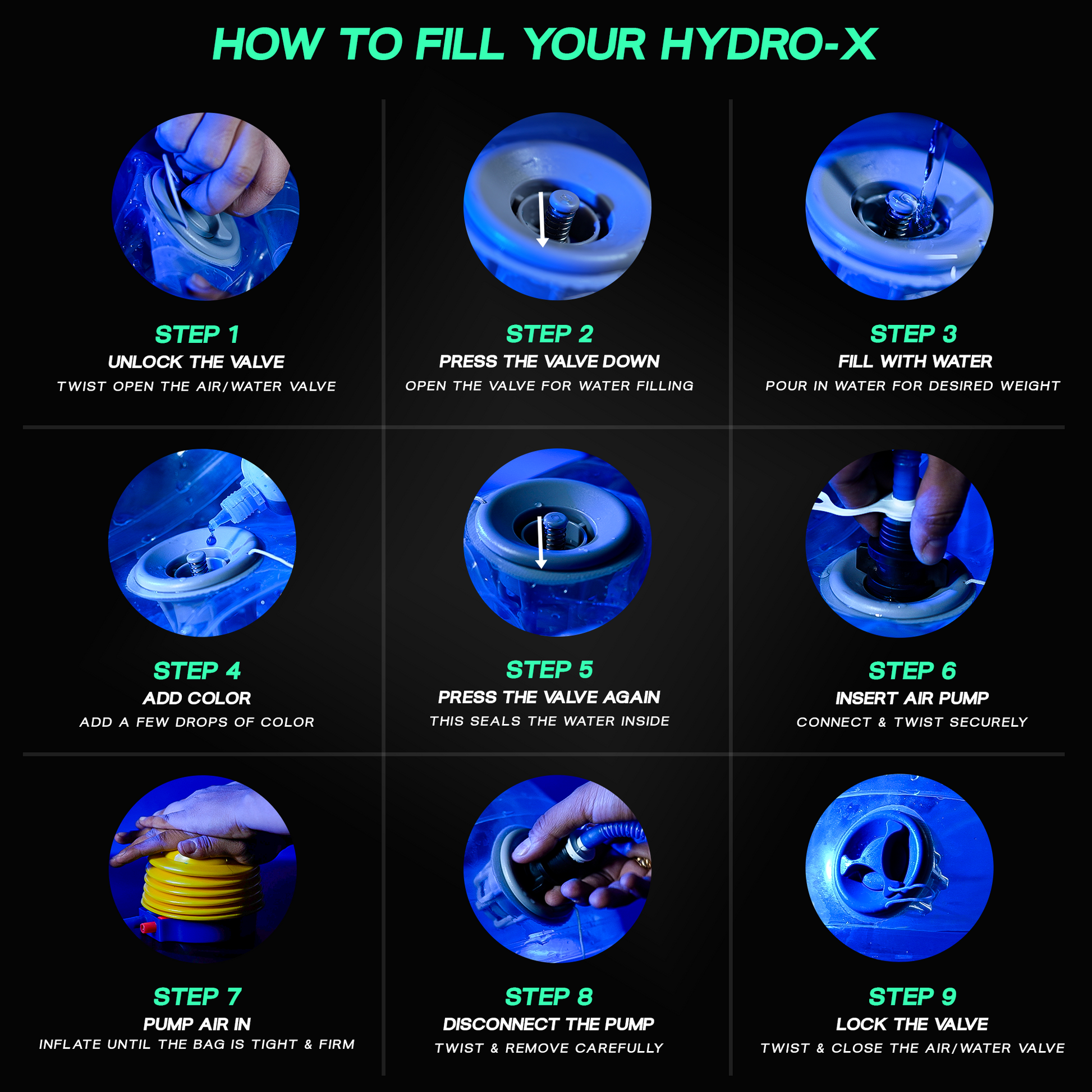 HOW TO FILL YOUR HYDRO-X

STEP 1
UNLOCK THE VALVE
TWIST OPEN THE AIR/WATER VALVE

STEP 2
PRESS THE VALVE DOWN
OPEN THE VALVE FOR WATER FILLING

STEP 3
FILL WITH WATER
POUR IN WATER FOR DESIRED WEIGHT

STEP 4
ADD COLOR
ADD A FEW DROPS OF COLOR

STEP 5
PRESS THE VALVE AGAIN
THIS SEALS THE WATER INSIDE

STEP 6
INSERT AIR PUMP
CONNECT & TWIST SECURELY

STEP 7
PUMP AIR IN
INFLATE UNTIL THE BAG IS TIGHT & FIRM

STEP 8
DISCONNECT THE PUMP
TWIST & REMOVE CAREFULLY

STEP 9
LOCK THE VALVE
TWIST & CLOSE THE AIR/WATER VALVE