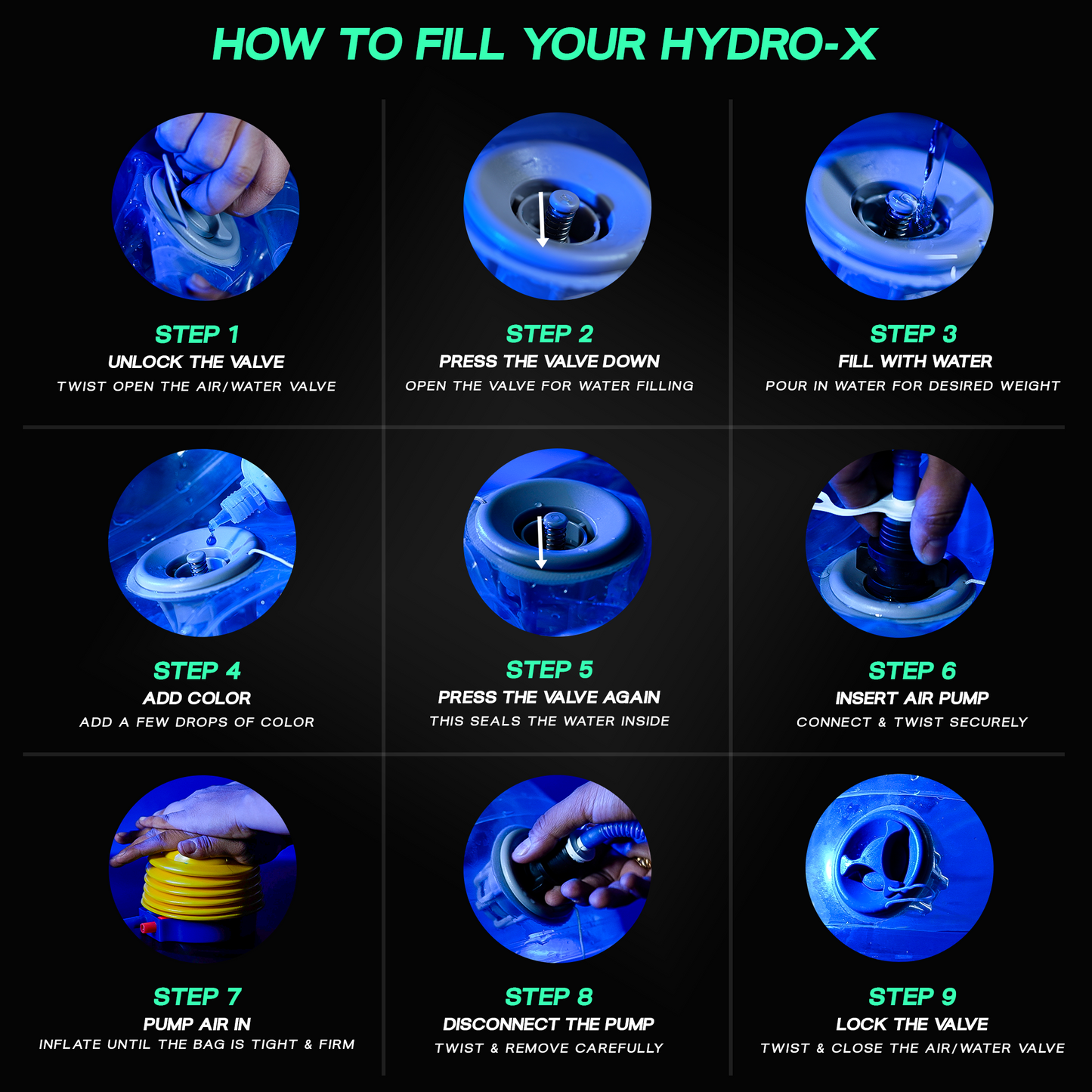 HOW TO FILL YOUR HYDRO-X

STEP 1
UNLOCK THE VALVE
TWIST OPEN THE AIR/WATER VALVE

STEP 2
PRESS THE VALVE DOWN
OPEN THE VALVE FOR WATER FILLING

STEP 3
FILL WITH WATER
POUR IN WATER FOR DESIRED WEIGHT

STEP 4
ADD COLOR
ADD A FEW DROPS OF COLOR

STEP 5
PRESS THE VALVE AGAIN
THIS SEALS THE WATER INSIDE

STEP 6
INSERT AIR PUMP
CONNECT & TWIST SECURELY

STEP 7
PUMP AIR IN
INFLATE UNTIL THE BAG IS TIGHT & FIRM

STEP 8
DISCONNECT THE PUMP
TWIST & REMOVE CAREFULLY

STEP 9
LOCK THE VALVE
TWIST & CLOSE THE AIR/WATER VALVE